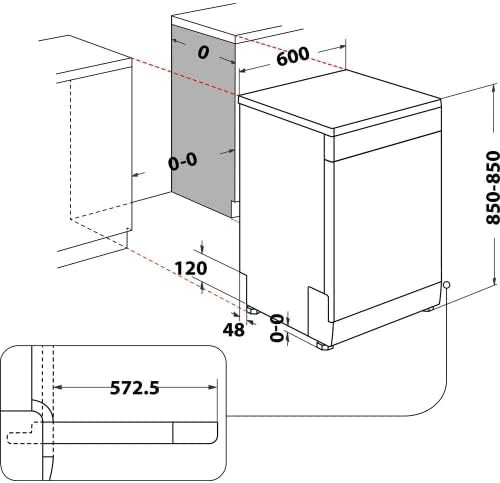 0
600
0-0
850-850
120
48
0-0
572.5